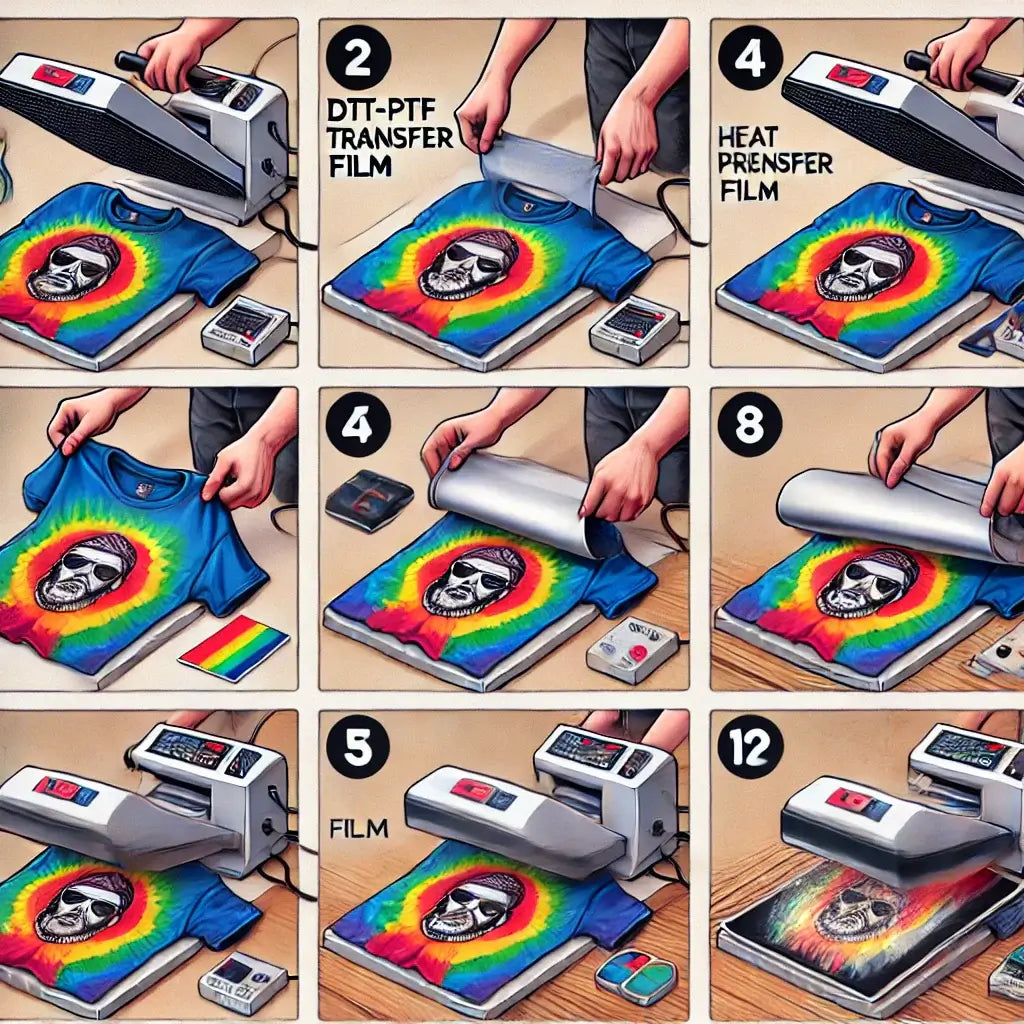 2

DTT-PTF TRANSFER FILM

4

HEAT PRENSFER FILM

4

8

5

FILM

12